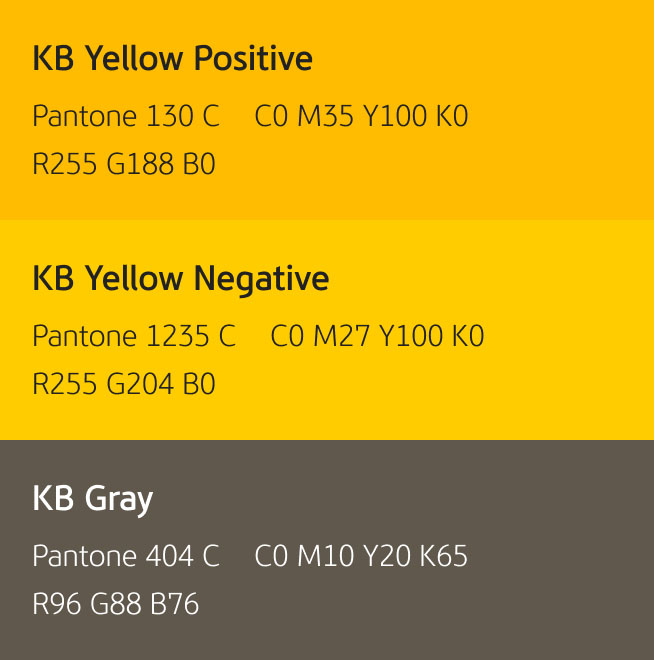 KB Yellow Positive

Pantone 130 C    C0 M35 Y100 K0

R255 G188 B0

KB Yellow Negative

Pantone 1235 C    C0 M27 Y100 K0

R255 G204 B0

KB Gray

Pantone 404 C    C0 M10 Y20 K65

R96 G88 B76