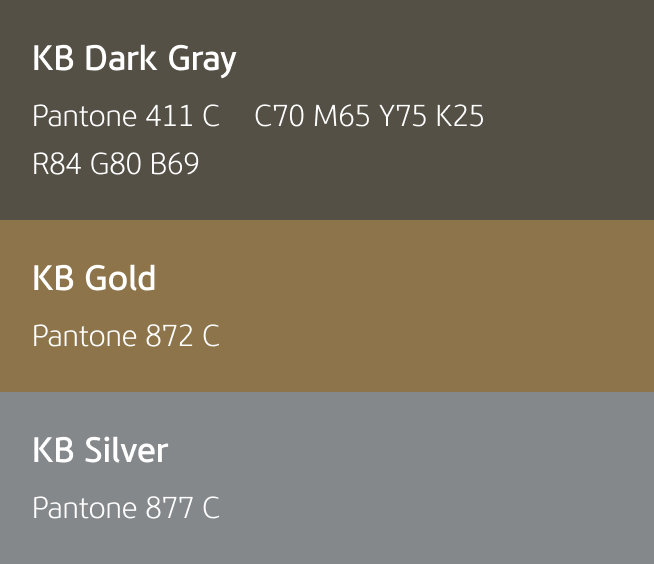 KB Dark Gray

Pantone 411 C C70 M65 Y75 K25
R84 G80 B69

KB Gold

Pantone 872 C

KB Silver

Pantone 877 C