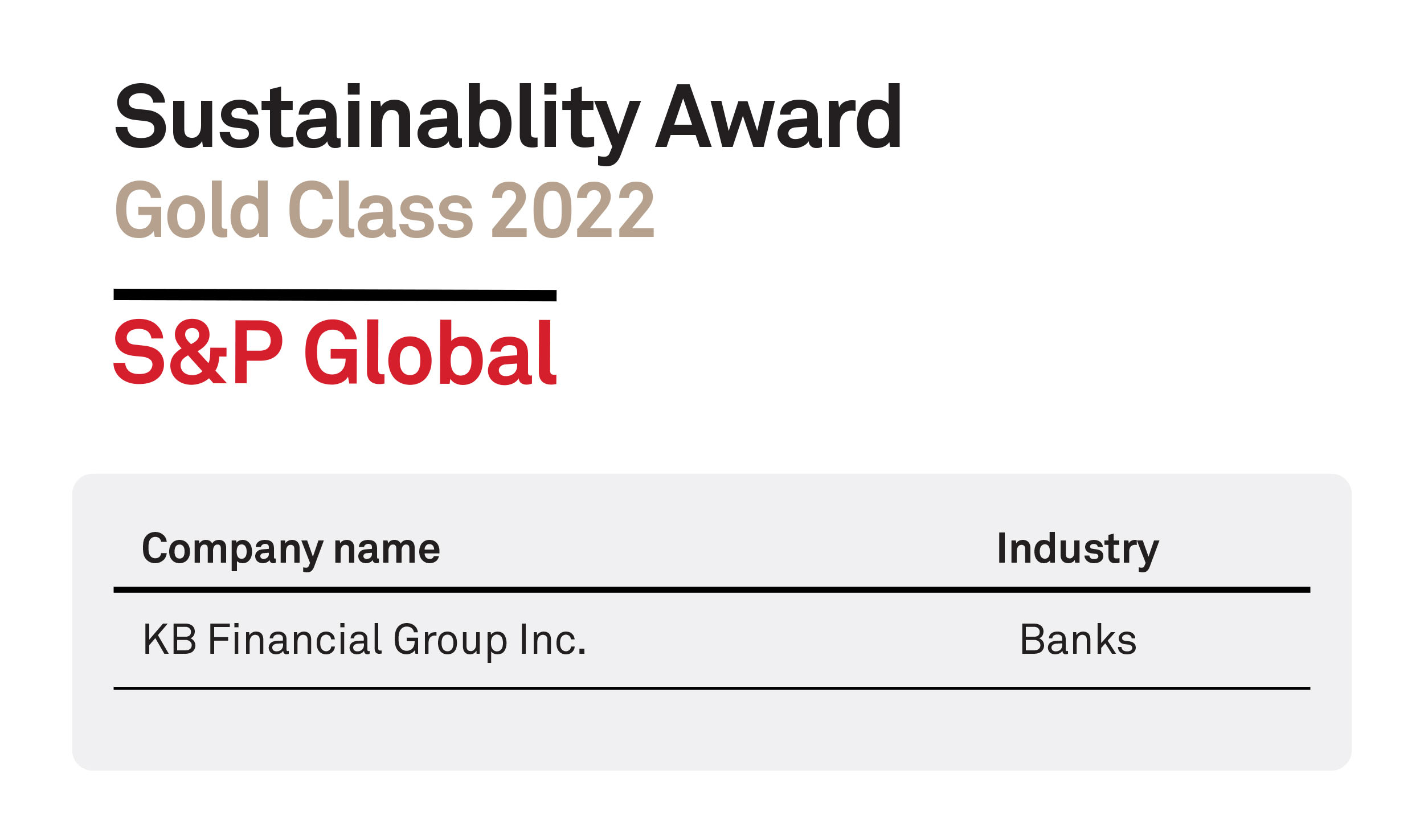 Sustainablity Award
Gold Class 2022

S&P Global

| Company name | Industry |
|---|---|
| KB Financial Group Inc. | Banks |